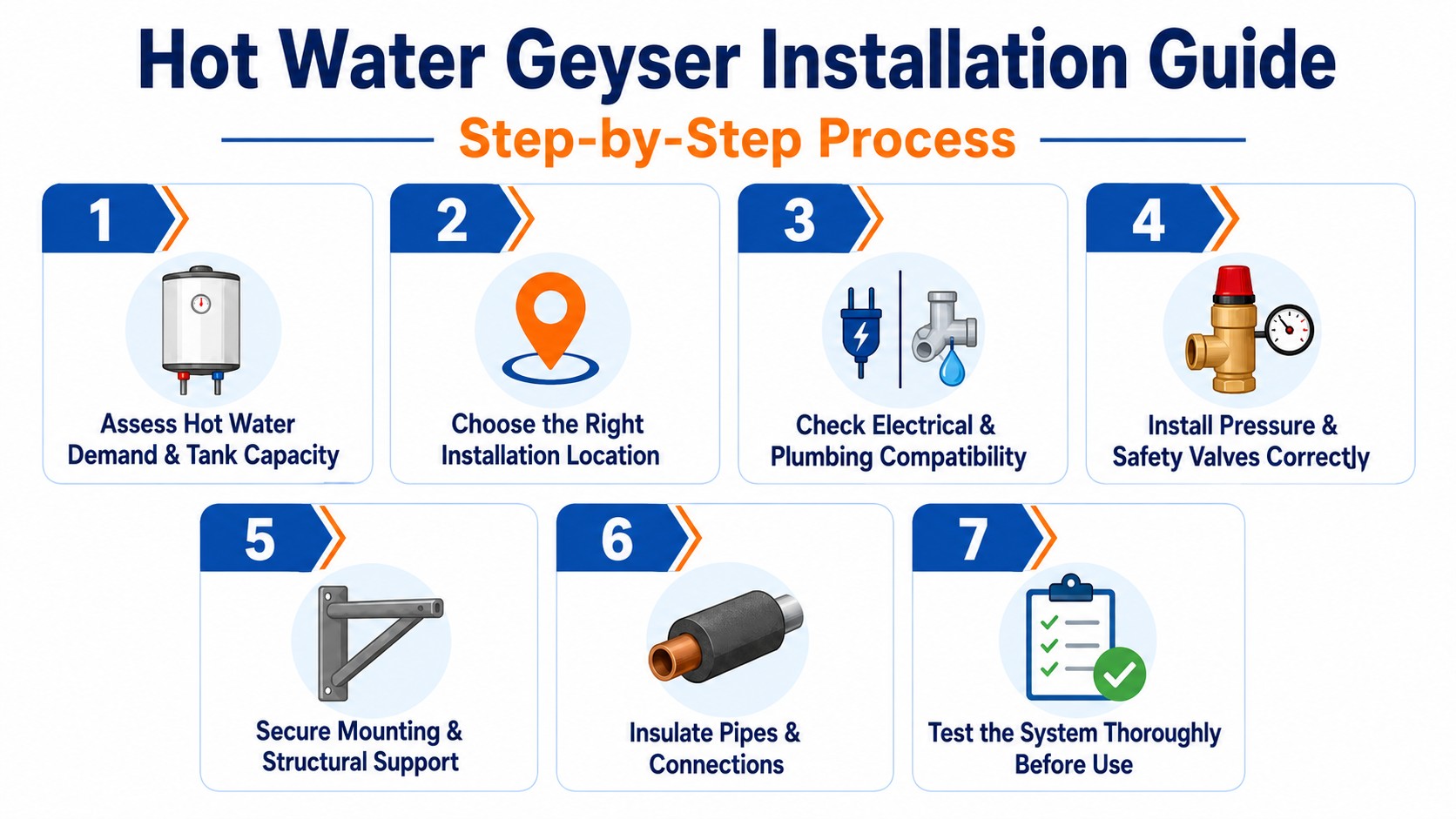 Hot Water Geyser Installation Guide

Step-by-Step Process

1

Assess Hot Water Demand & Tank Capacity

2

Choose the Right Installation Location

3

Check Electrical & Plumbing Compatibility

4

Install Pressure & Safety Valves Correctly

5

Secure Mounting & Structural Support

6

Insulate Pipes & Connections

7

Test the System Thoroughly Before Use